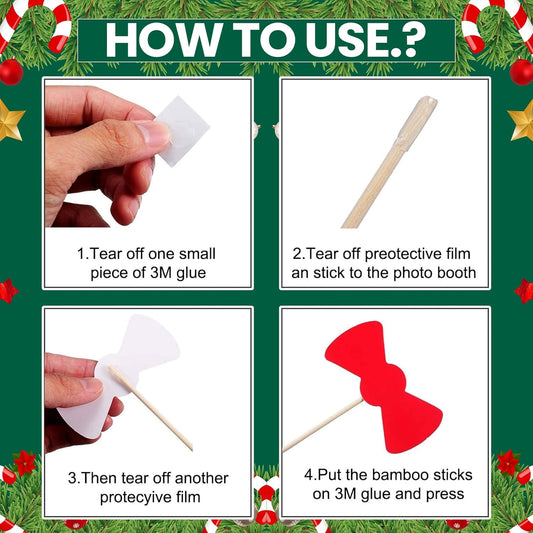 HOW TO USE.?

1.Tear off one small piece of 3M glue

2.Tear off preotective film an stick to the photo booth

3.Then tear off another protecyive film

4.Put the bamboo sticks on 3M glue and press